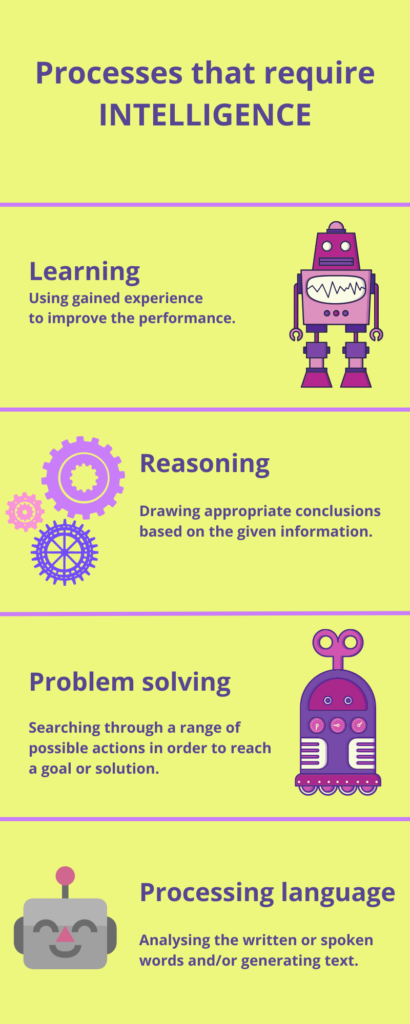 Processes that require INTELLIGENCE

Learning
Using gained experience to improve the performance.

Reasoning
Drawing appropriate conclusions based on the given information.

Problem solving
Searching through a range of possible actions in order to reach a goal or solution.

Processing language
Analysing the written or spoken words and/or generating text.